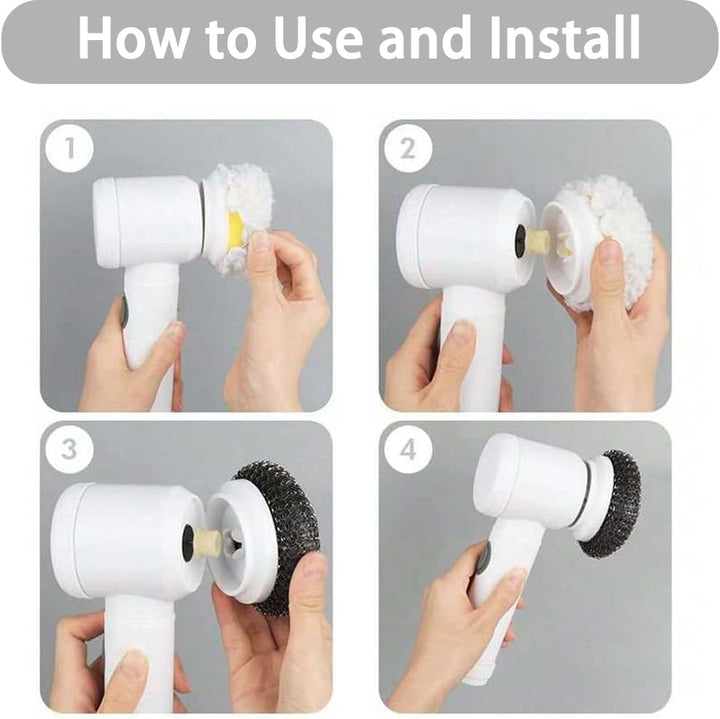 How to Use and Install

1

2

3

4